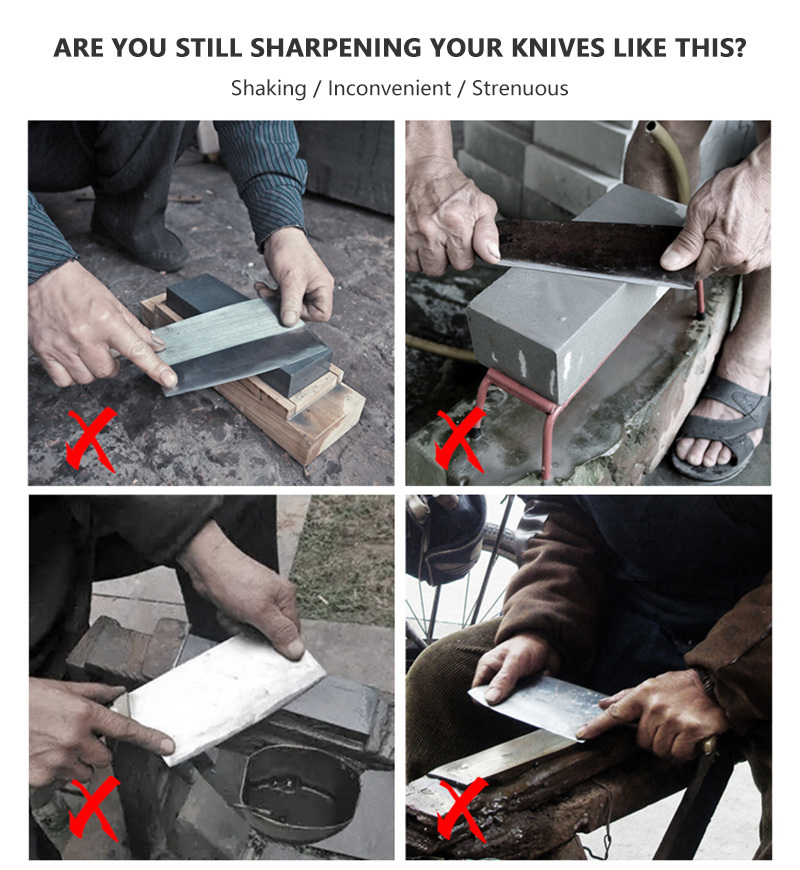 ARE YOU STILL SHARPENING YOUR KNIVES LIKE THIS?

Shaking / Inconvenient / Strenuous